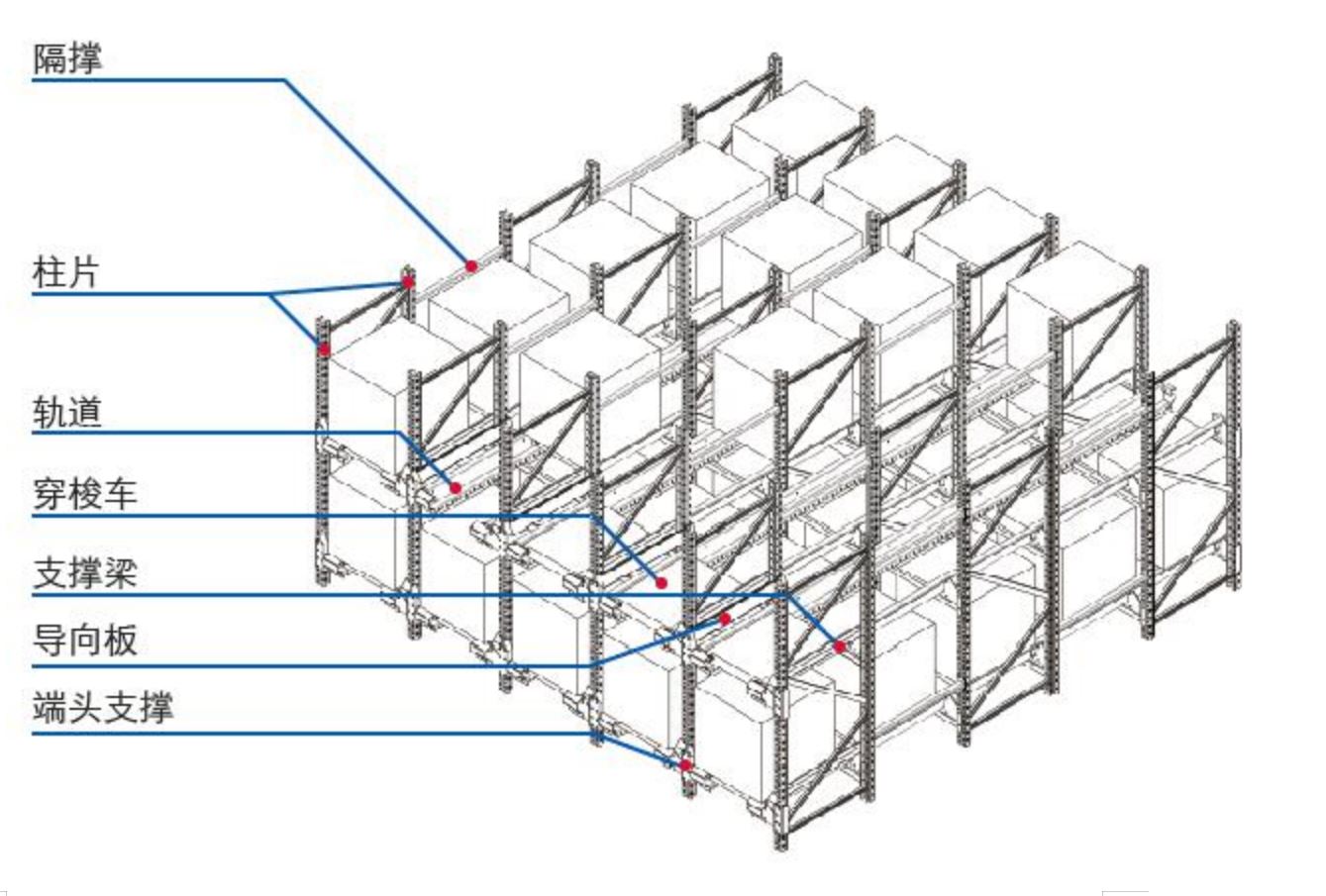 隔撑

柱片

轨道

穿梭车

支撑梁

导向板

端头支撑